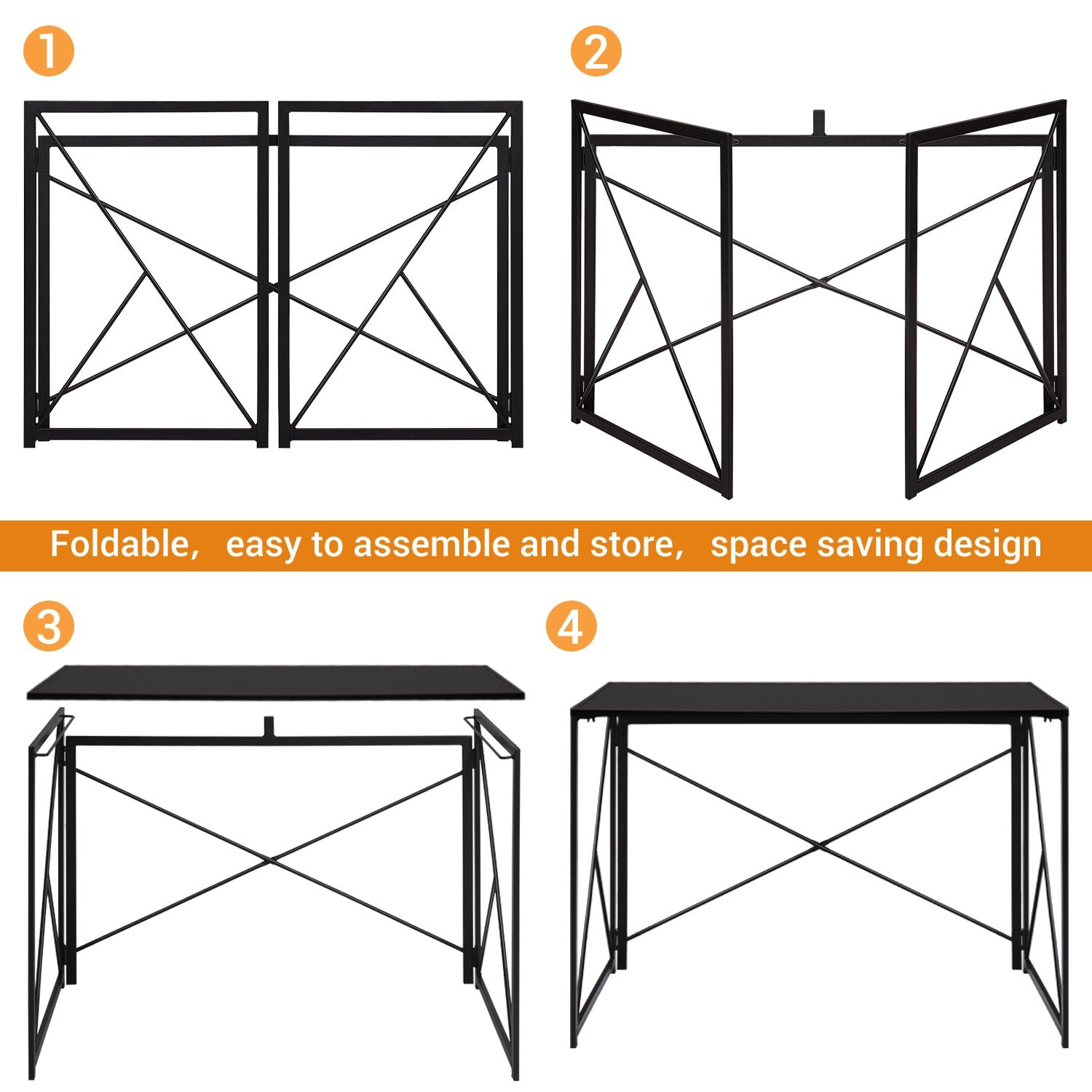 1

2

Foldable， easy to assemble and store， space saving design

3

4