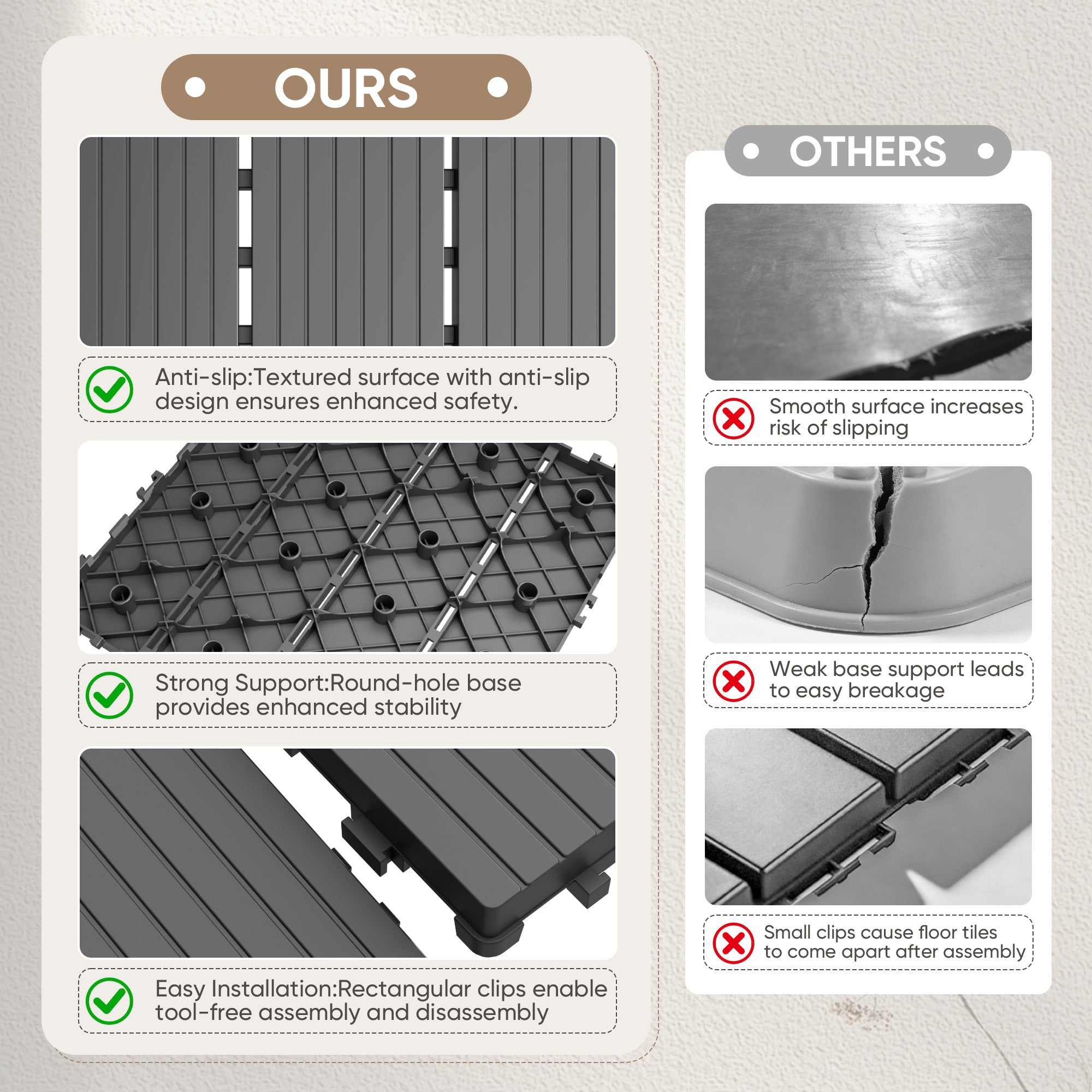 OURS

Anti-slip:Textured surface with anti-slip design ensures enhanced safety.

Strong Support:Round-hole base provides enhanced stability

Easy Installation:Rectangular clips enable tool-free assembly and disassembly

OTHERS

Smooth surface increases risk of slipping

Weak base support leads to easy breakage

Small clips cause floor tiles to come apart after assembly