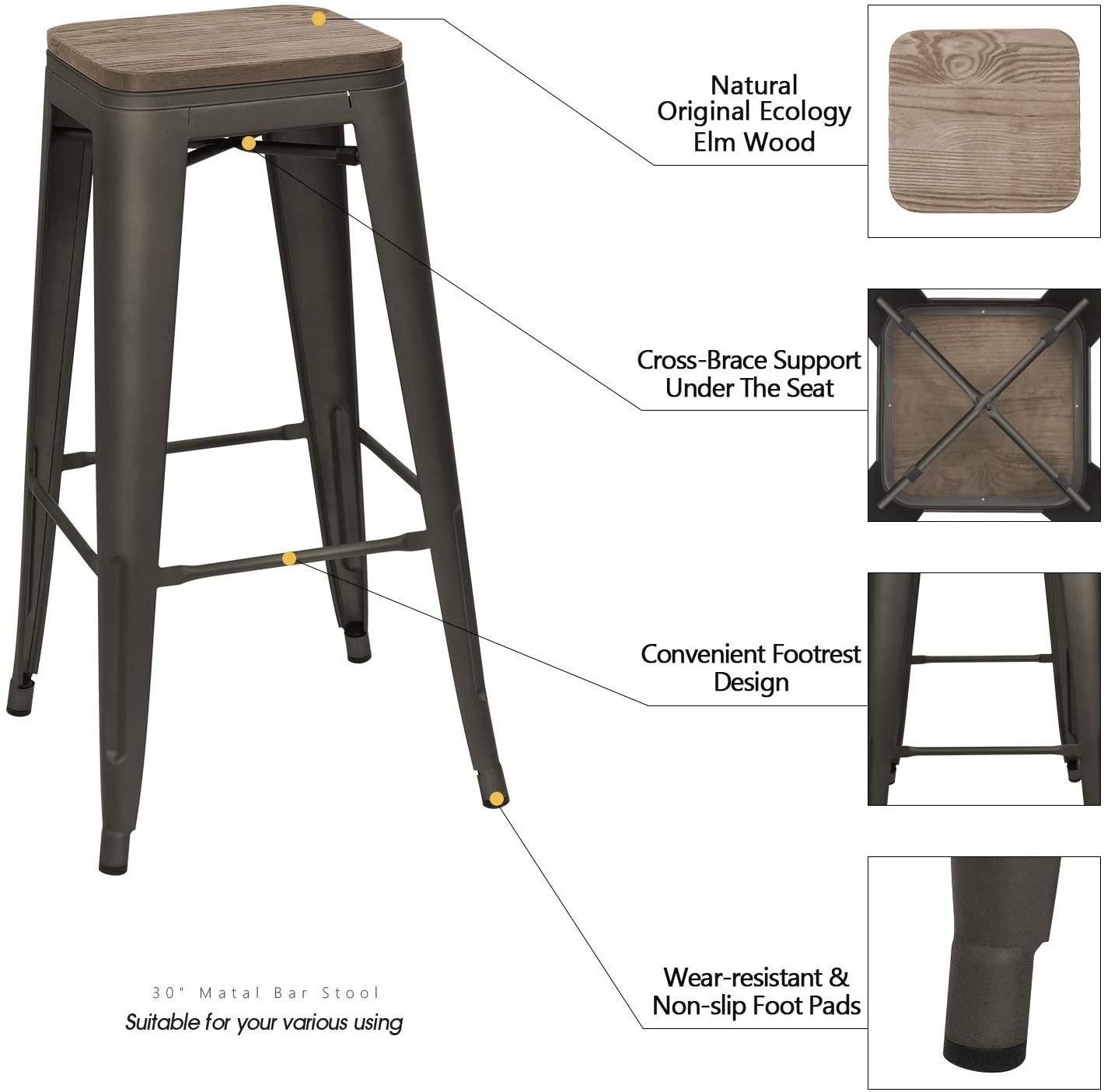 Natural Original Ecology Elm Wood

Cross-Brace Support Under The Seat

Convenient Footrest Design

Wear-resistant & Non-slip Foot Pads

30" Matal Bar Stool
Suitable for your various using